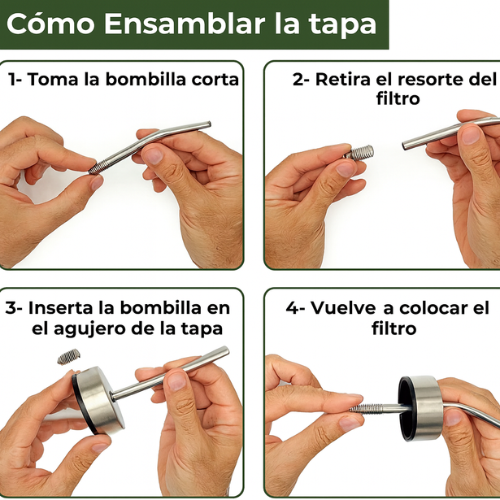 Cómo Ensamblar la tapa

1- Toma la bombilla corta

2- Retira el resorte del filtro

3- Inserta la bombilla en el agujero de la tapa

4- Vuelve a colocar el filtro