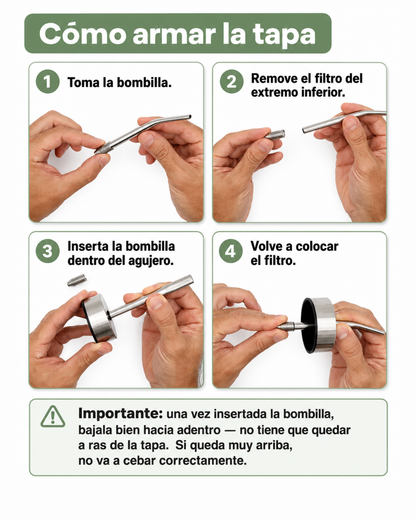 Cómo armar la tapa

1 Toma la bombilla.

2 Remove el filtro del extremo inferior.

3 Inserta la bombilla dentro del agujero.

4 Volve a colocar el filtro.

Importante: una vez insertada la bombilla, bajala bien hacia adentro — no tiene que quedar a ras de la tapa. Si queda muy arriba, no va a cebar correctamente.