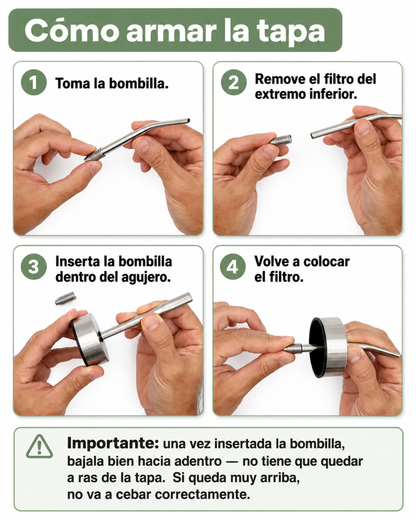 Cómo armar la tapa

1 Toma la bombilla.

2 Remove el filtro del extremo inferior.

3 Inserta la bombilla dentro del agujero.

4 Volve a colocar el filtro.

Importante: una vez insertada la bombilla, bajala bien hacia adentro — no tiene que quedar a ras de la tapa. Si queda muy arriba, no va a cebar correctamente.