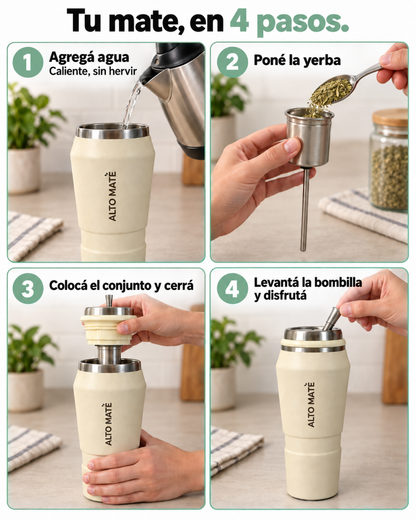 Tu mate, en 4 pasos.

1 Agregá agua
Caliente, sin hervir

ALTO MATÈ

2 Poné la yerba

3 Colocá el conjunto y cerrá

ALTO MATÈ

4 Levantá la bombilla y disfrutá

ALTO MATÈ